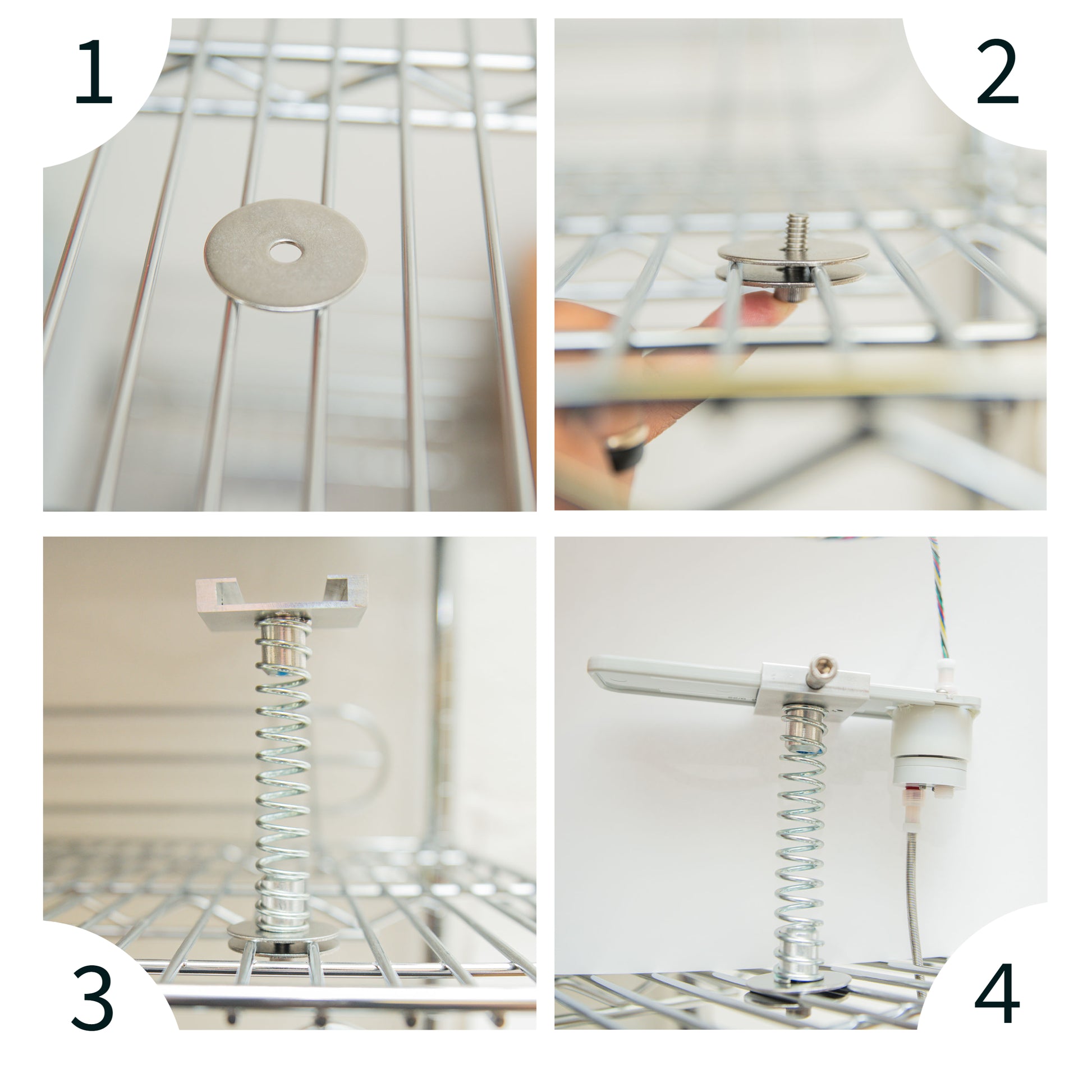 1

2

3

4